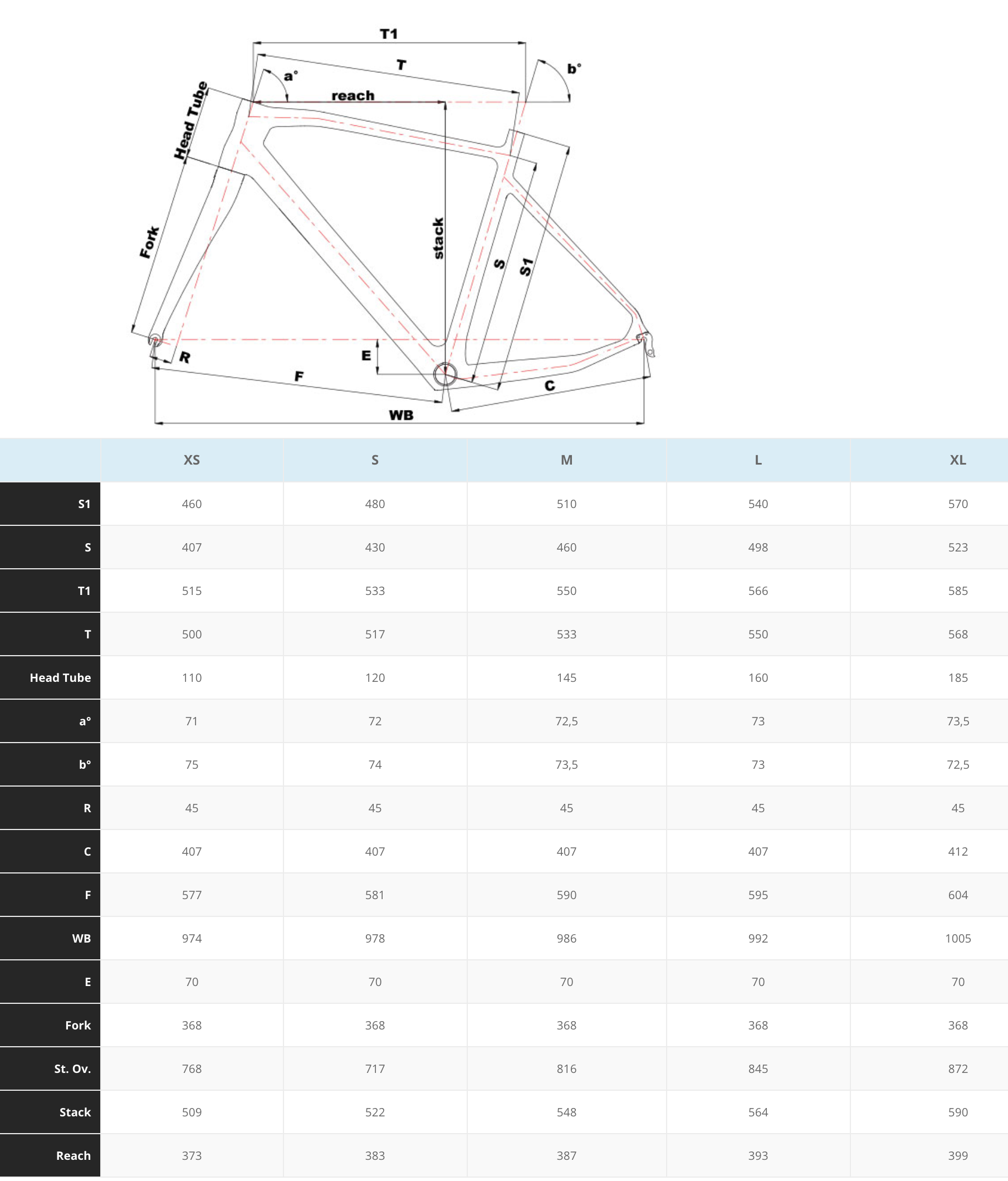 T1
T
a°
b°
reach
Head Tube
Fork
stack
S
S1
R
E
F
C
WB

| | XS | S | M | L | XL |
|---|---|---|---|---|---|
| S1 | 460 | 480 | 510 | 540 | 570 |
| S | 407 | 430 | 460 | 498 | 523 |
| T1 | 515 | 533 | 550 | 566 | 585 |
| T | 500 | 517 | 533 | 550 | 568 |
| Head Tube | 110 | 120 | 145 | 160 | 185 |
| a° | 71 | 72 | 72,5 | 73 | 73,5 |
| b° | 75 | 74 | 73,5 | 73 | 72,5 |
| R | 45 | 45 | 45 | 45 | 45 |
| C | 407 | 407 | 407 | 407 | 412 |
| F | 577 | 581 | 590 | 595 | 604 |
| WB | 974 | 978 | 986 | 992 | 1005 |
| E | 70 | 70 | 70 | 70 | 70 |
| Fork | 368 | 368 | 368 | 368 | 368 |
| St. Ov. | 768 | 717 | 816 | 845 | 872 |
| Stack | 509 | 522 | 548 | 564 | 590 |
| Reach | 373 | 383 | 387 | 393 | 399 |